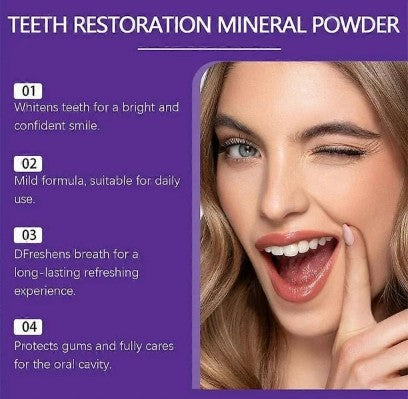 TEETH RESTORATION MINERAL POWDER

01
Whitens teeth for a bright and confident smile.

02
Mild formula, suitable for daily use.

03
DFreshens breath for a long-lasting refreshing experience.

04
Protects gums and fully cares for the oral cavity.