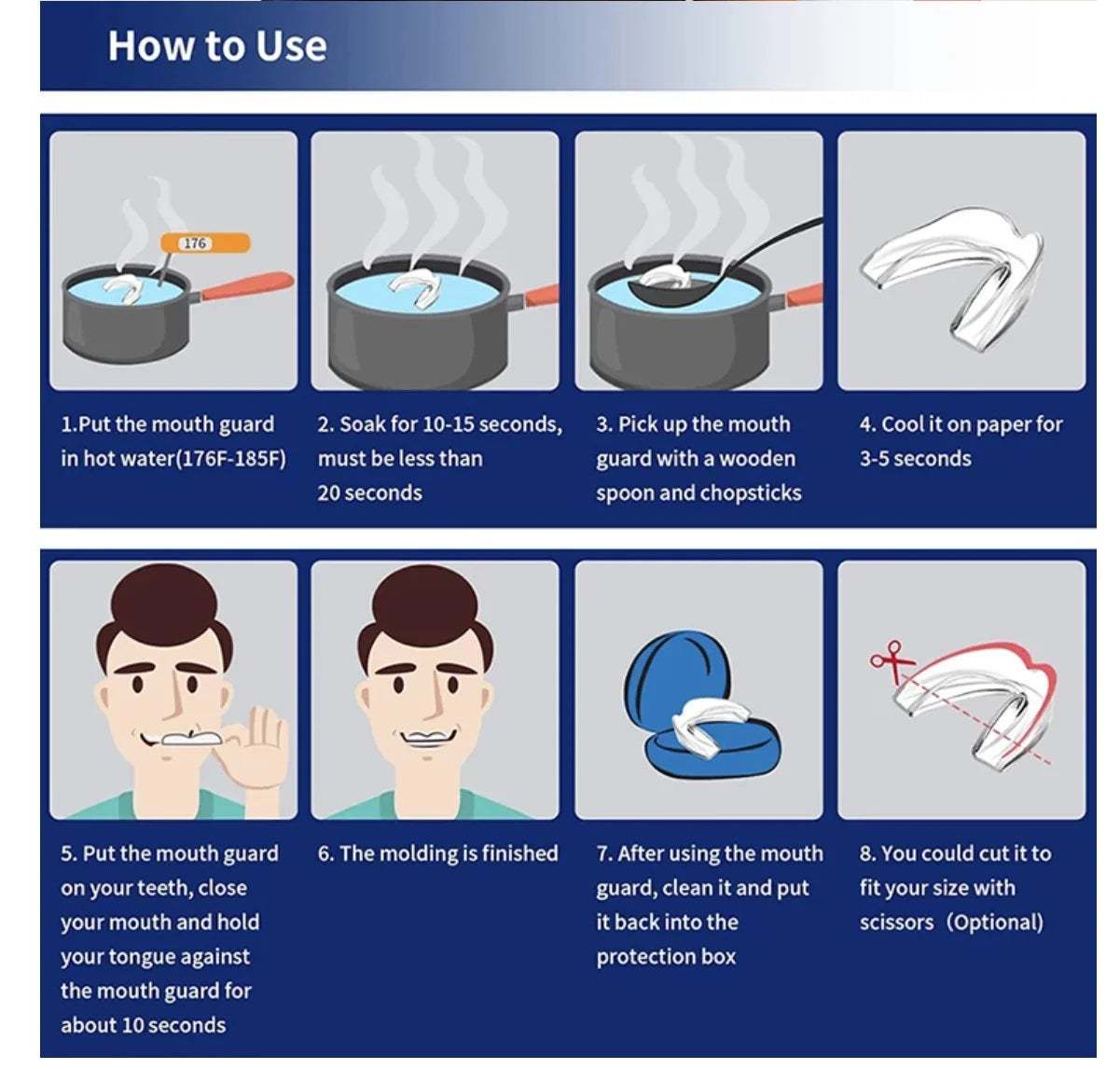 How to Use

176

1.Put the mouth guard in hot water(176F-185F)

2. Soak for 10-15 seconds, must be less than 20 seconds

3. Pick up the mouth guard with a wooden spoon and chopsticks

4. Cool it on paper for 3-5 seconds

5. Put the mouth guard on your teeth, close your mouth and hold your tongue against the mouth guard for about 10 seconds

6. The molding is finished

7. After using the mouth guard, clean it and put it back into the protection box

8. You could cut it to fit your size with scissors（Optional)