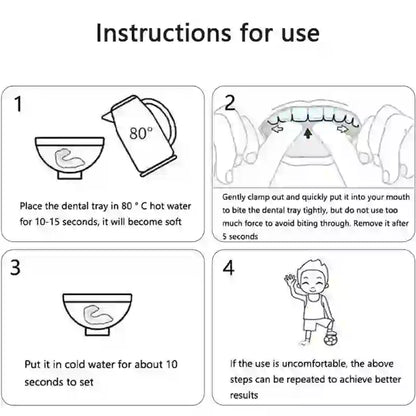 Instructions for use

1

80°

Place the dental tray in 80 ° C hot water for 10-15 seconds, it will become soft

2

Gently clamp out and quickly put it into your mouth to bite the dental tray tightly, but do not use too much force to avoid biting through. Remove it after 5 seconds

3

Put it in cold water for about 10 seconds to set

4

If the use is uncomfortable, the above steps can be repeated to achieve better results