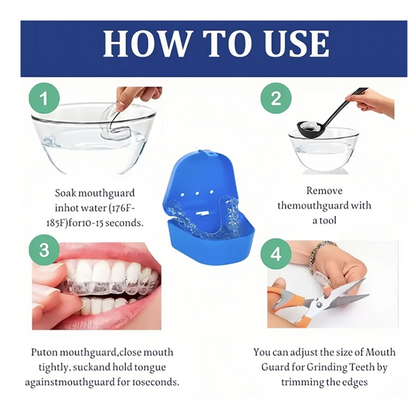 HOW TO USE

1

Soak mouthguard inhot water (176F-185F)for10-15 seconds.

2

Remove themouthguard with a tool

3

Puton mouthguard,close mouth tightly, suckand hold tongue againstmouthguard for 10seconds.

4

You can adjust the size of Mouth Guard for Grinding Teeth by trimming the edges