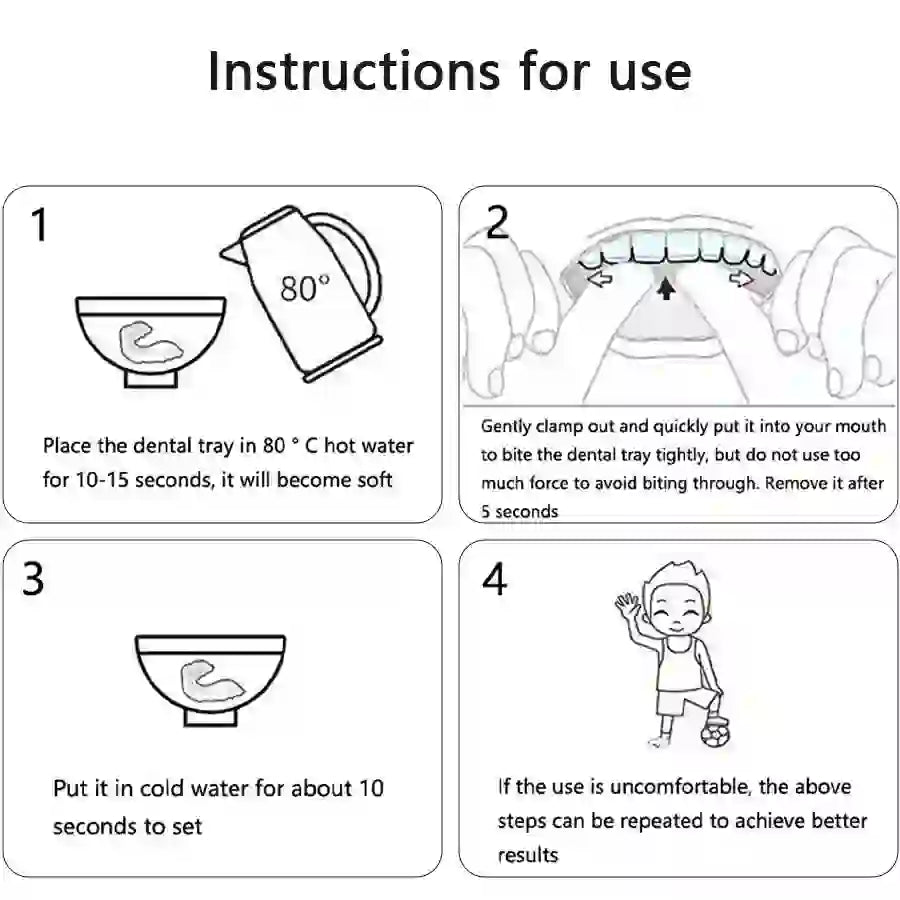 Instructions for use

1

80°

Place the dental tray in 80 ° C hot water for 10-15 seconds, it will become soft

2

Gently clamp out and quickly put it into your mouth to bite the dental tray tightly, but do not use too much force to avoid biting through. Remove it after 5 seconds

3

Put it in cold water for about 10 seconds to set

4

If the use is uncomfortable, the above steps can be repeated to achieve better results