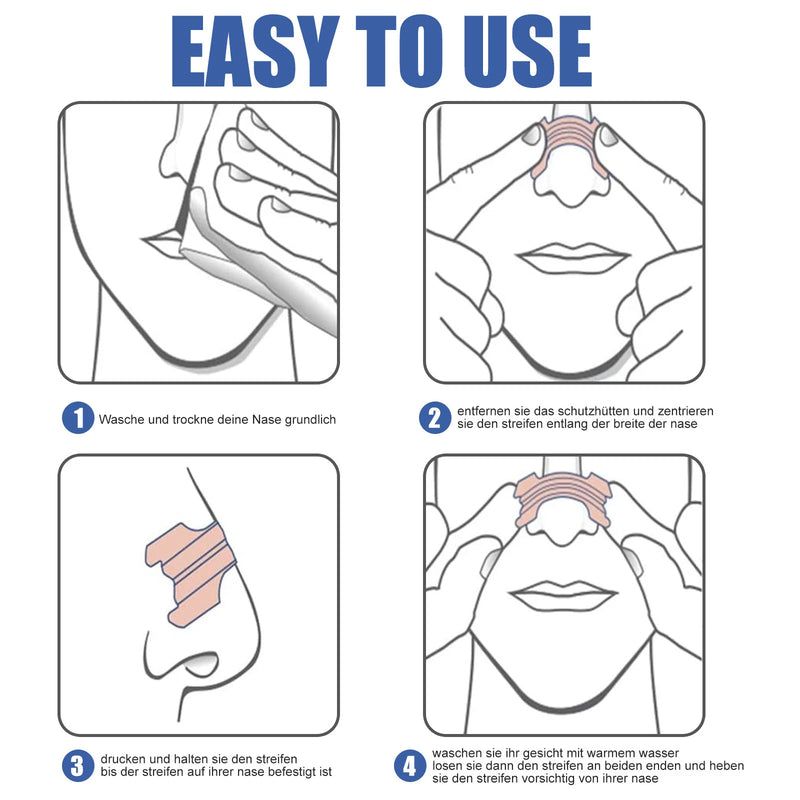 EASY TO USE

1 Wasche und trockne deine Nase grundlich

2 entfernen sie das schutzhütten und zentrieren sie den streifen entlang der breite der nase

3 drucken und halten sie den streifen bis der streifen auf ihrer nase befestigt ist

4 waschen sie ihr gesicht mit warmem wasser losen sie dann den streifen an beiden enden und heben sie den streifen vorsichtig von ihrer nase