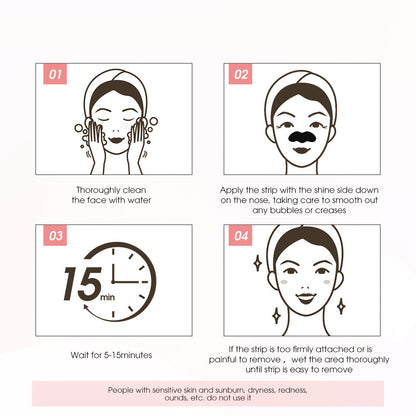 01

Thoroughly clean the face with water

02

Apply the strip with the shine side down on the nose, taking care to smooth out any bubbles or creases

03

15 min

Wait for 5-15minutes

04

If the strip is too firmly attached or is painful to remove ， wet the area thoroughly until strip is easy to remove

People with sensitive skin and sunburn, dryness, redness, ounds, etc. do not use it