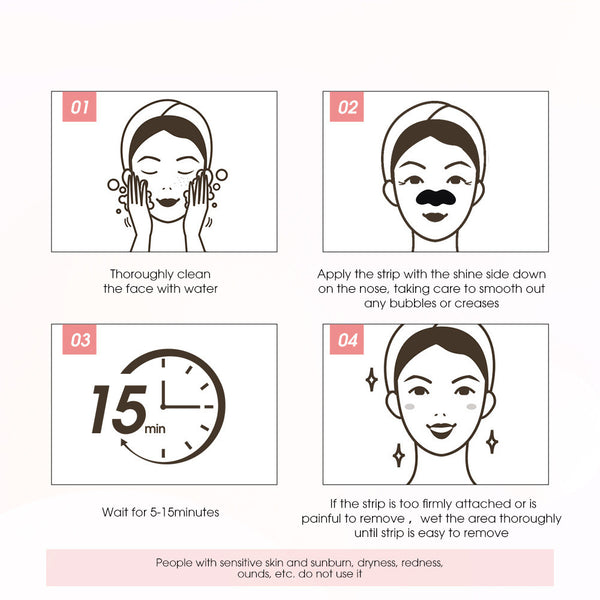 01

Thoroughly clean the face with water

02

Apply the strip with the shine side down on the nose, taking care to smooth out any bubbles or creases

03

15 min

Wait for 5-15minutes

04

If the strip is too firmly attached or is painful to remove， wet the area thoroughly until strip is easy to remove

People with sensitive skin and sunburn, dryness, redness, ounds, etc. do not use it